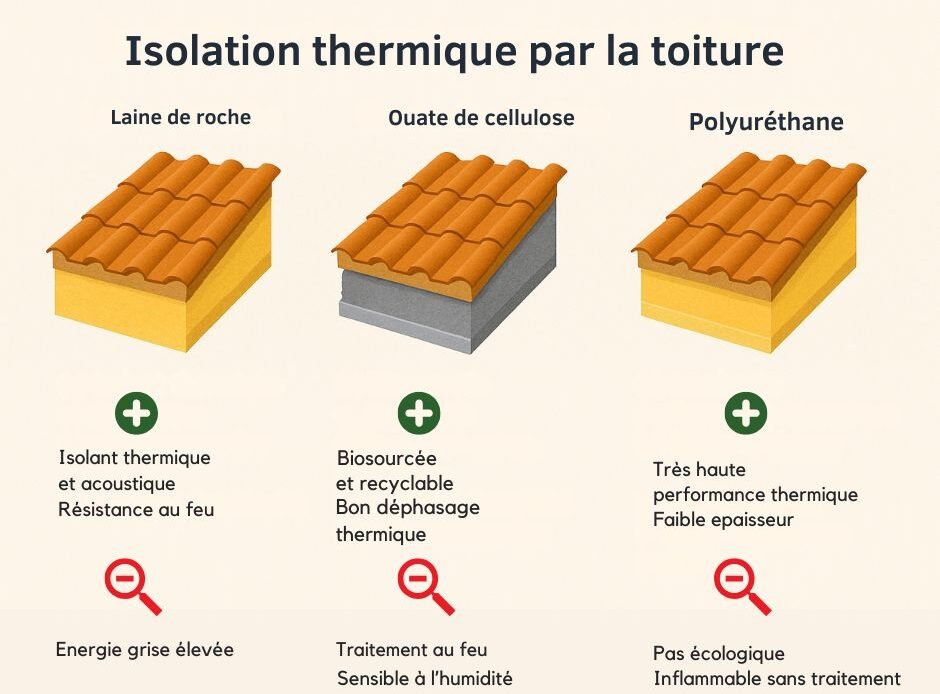 Isolation thermique par la toiture

Laine de roche

Isolant thermique et acoustique
Résistance au feu

Energie grise élevée

Ouate de cellulose

Biosourcée et recyclable
Bon déphasage thermique

Traitement au feu
Sensible à l'humidité

Polyuréthane

Très haute performance thermique
Faible epaisseur

Pas écologique
Inflammable sans traitement